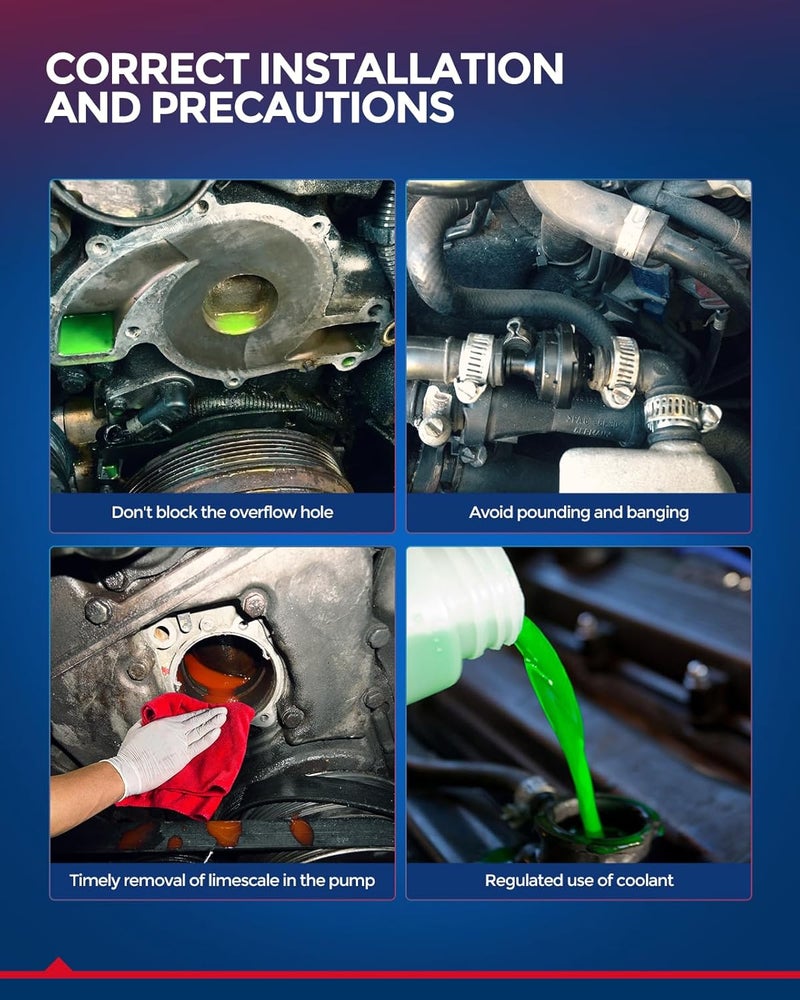 CORRECT INSTALLATION AND PRECAUTIONS

Don't block the overflow hole

Avoid pounding and banging

Timely removal of limescale in the pump

Regulated use of coolant